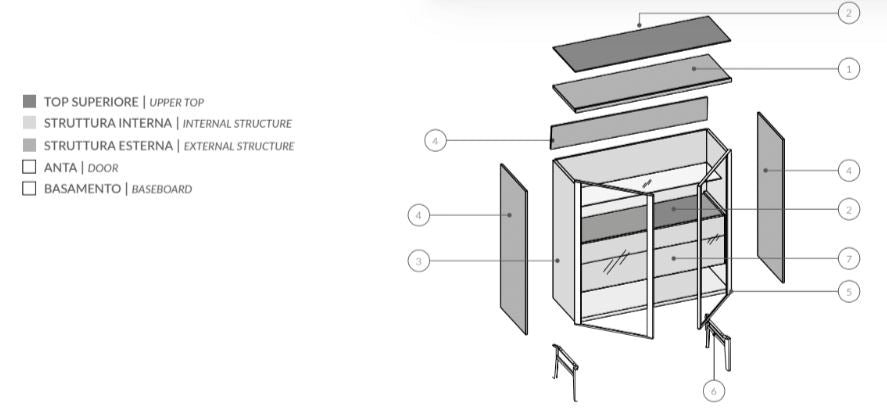 TOP SUPERIORE | UPPER TOP
STRUTTURA INTERNA | INTERNAL STRUCTURE
STRUTTURA ESTERNA | EXTERNAL STRUCTURE
ANTA | DOOR
BASAMENTO | BASEBOARD

2
1
4
4
4
2
3
7
5
6