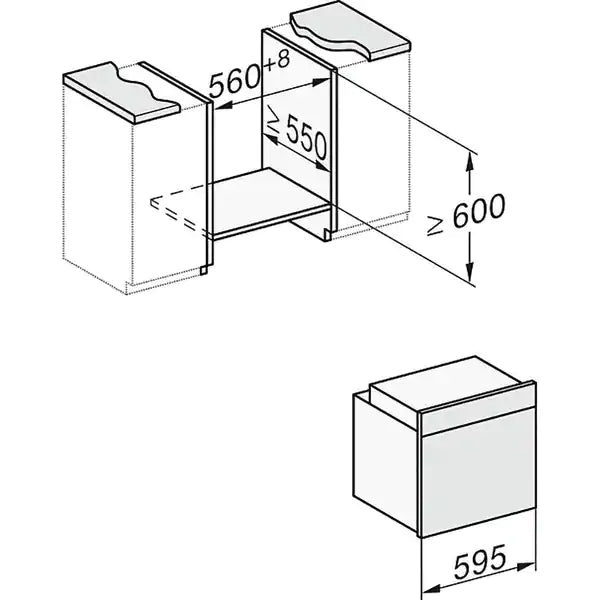 $560^{+8}$

$\geq 550$

$\geq 600$

595