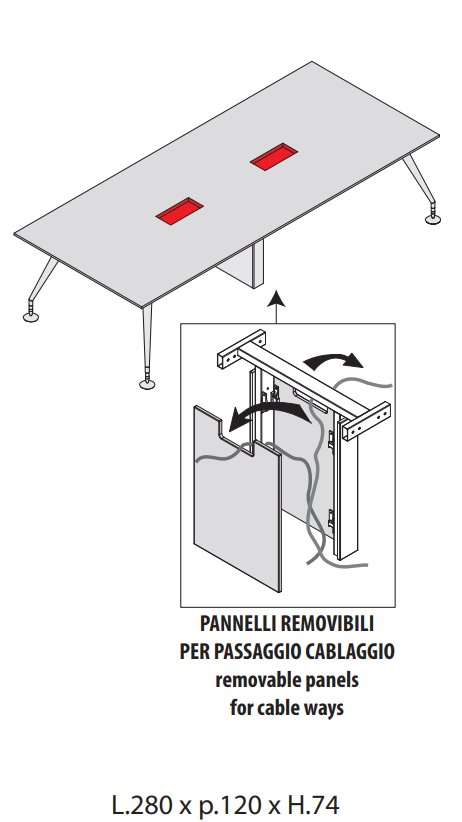 PANNELLI REMOVIBILI
PER PASSAGGIO CABLAGGIO
removable panels
for cable ways

L.280 x p.120 x H.74