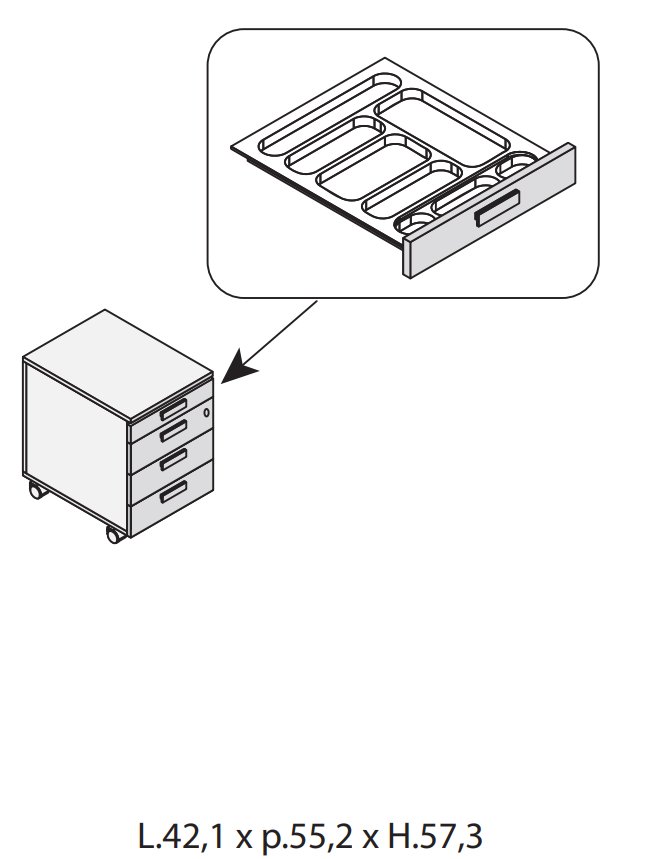 L.42,1 x p.55,2 x H.57,3